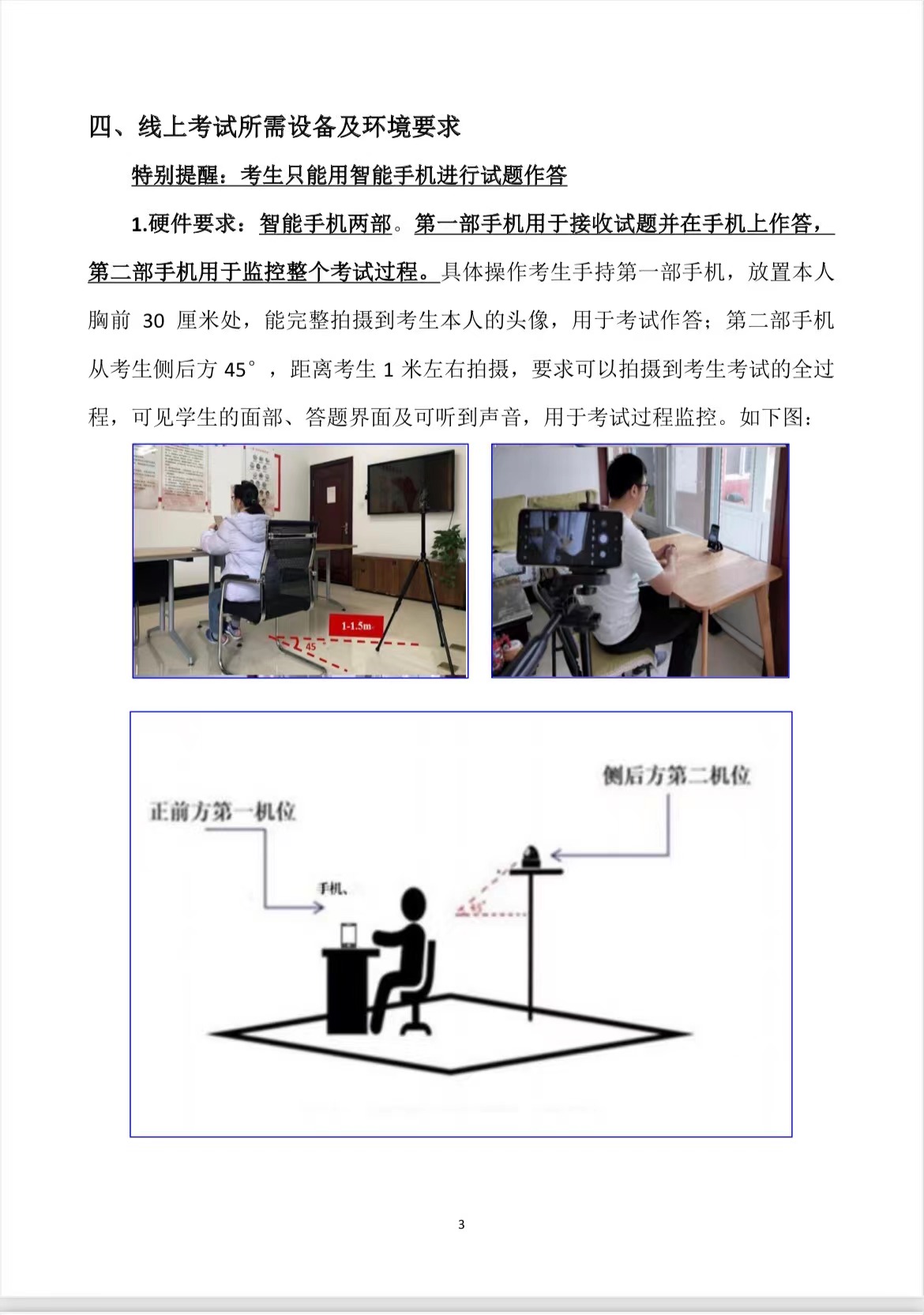 四、线上考试所需设备及环境要求

特别提醒：考生只能用智能手机进行试题作答

1.硬件要求：智能手机两部。第一部手机用于接收试题并在手机上作答，第二部手机用于监控整个考试过程。具体操作考生手持第一部手机，放置本人胸前 30 厘米处，能完整拍摄到考生本人的头像，用于考试作答；第二部手机从考生侧后方 45°，距离考生 1 米左右拍摄，要求可以拍摄到考生考试的全过程，可见学生的面部、答题界面及可听到声音，用于考试过程监控。如下图：

1-1.5m

45°

侧后方第二机位

正前方第一机位

手机、

45°

3